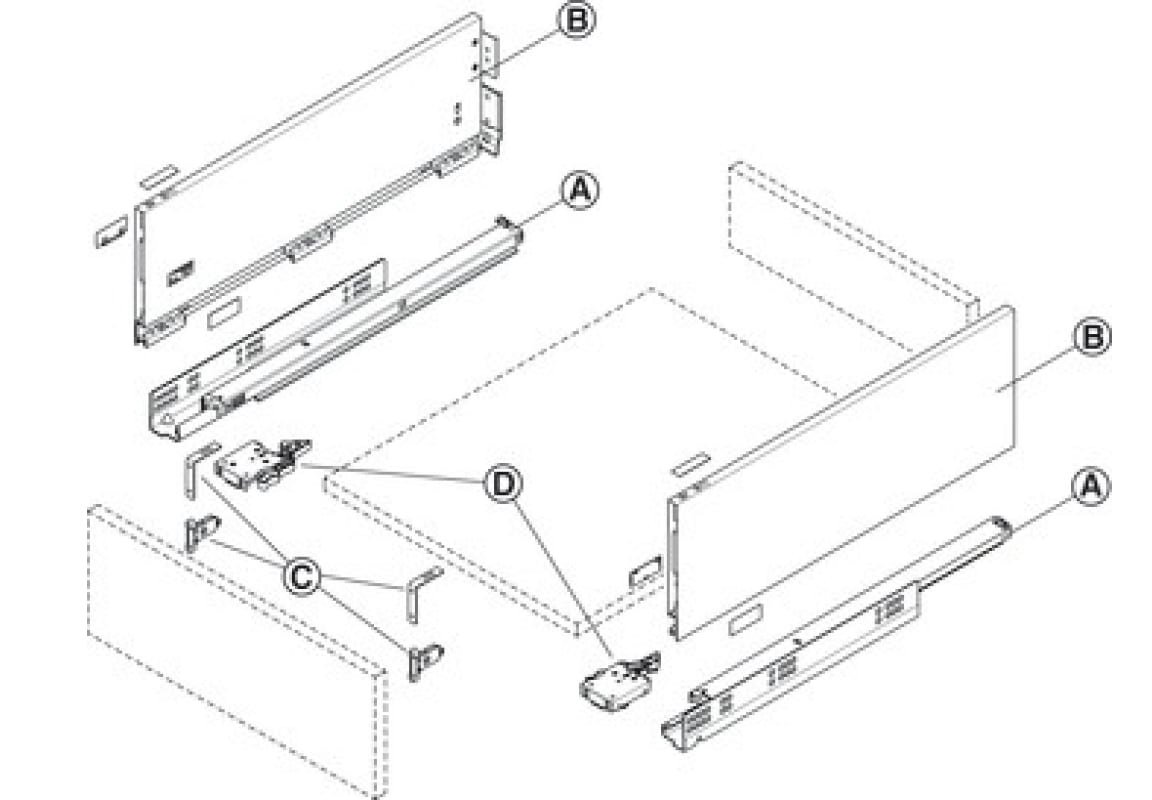 B
A
B
D
A
C