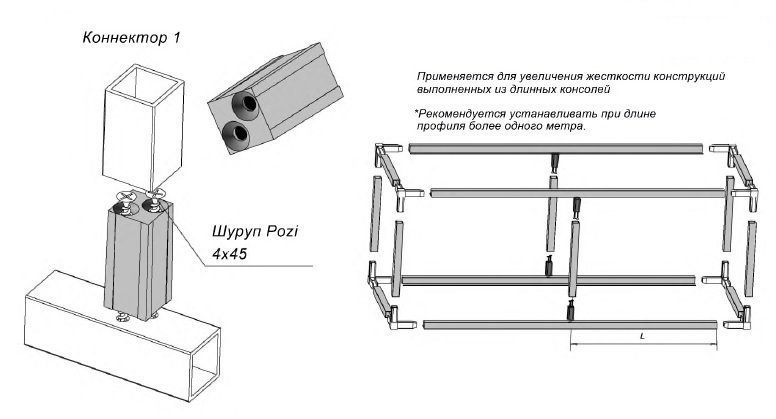 Коннектор 1

Шуруп Pozi
4x45

Применяется для увеличения жесткости конструкций выполненных из длинных консолей

*Рекомендуется устанавливать при длине профиля более одного метра.

L