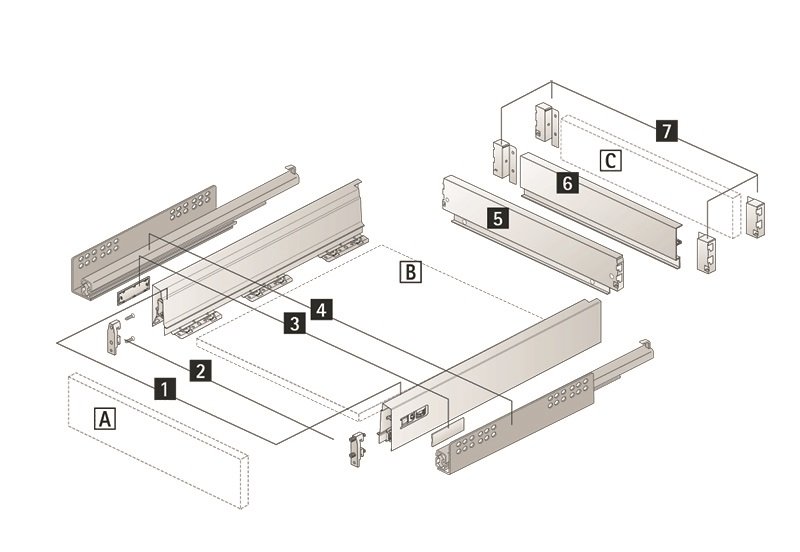 7
C
6
5
B
4
3
2
1
A