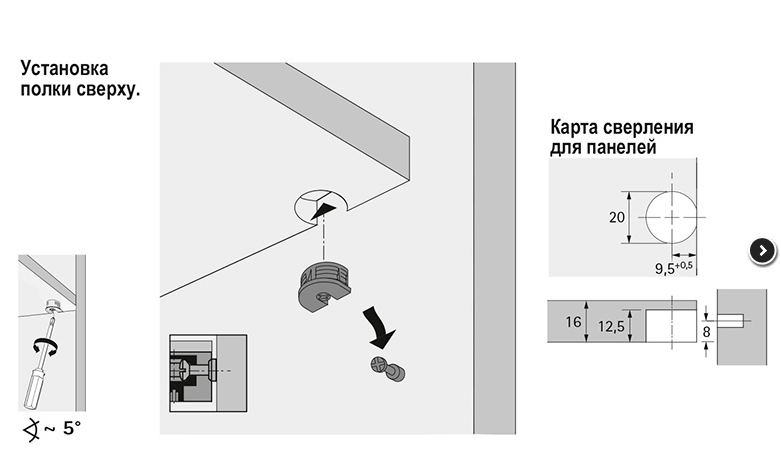 Установка полки сверху.

~ 5°

Карта сверления для панелей

20

$9,5^{+0,5}$

16

12,5

8