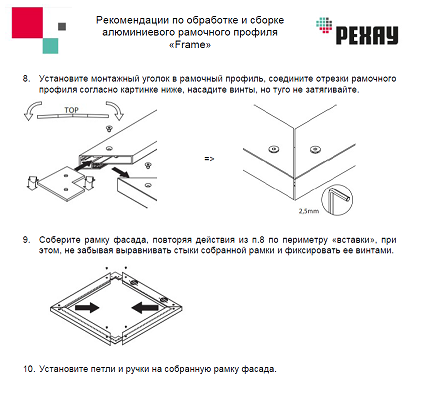 Рекомендации по обработке и сборке алюминиевого рамочного профиля «Frame»

РЕХАУ

8. Установите монтажный уголок в рамочный профиль, соедините отрезки рамочного профиля согласно картинке ниже, насадите винты, но туго не затягивайте.

TOP

=>

2,5mm

9. Соберите рамку фасада, повторяя действия из п.8 по периметру «вставки», при этом, не забывая выравнивать стыки собранной рамки и фиксировать ее винтами.

10. Установите петли и ручки на собранную рамку фасада.