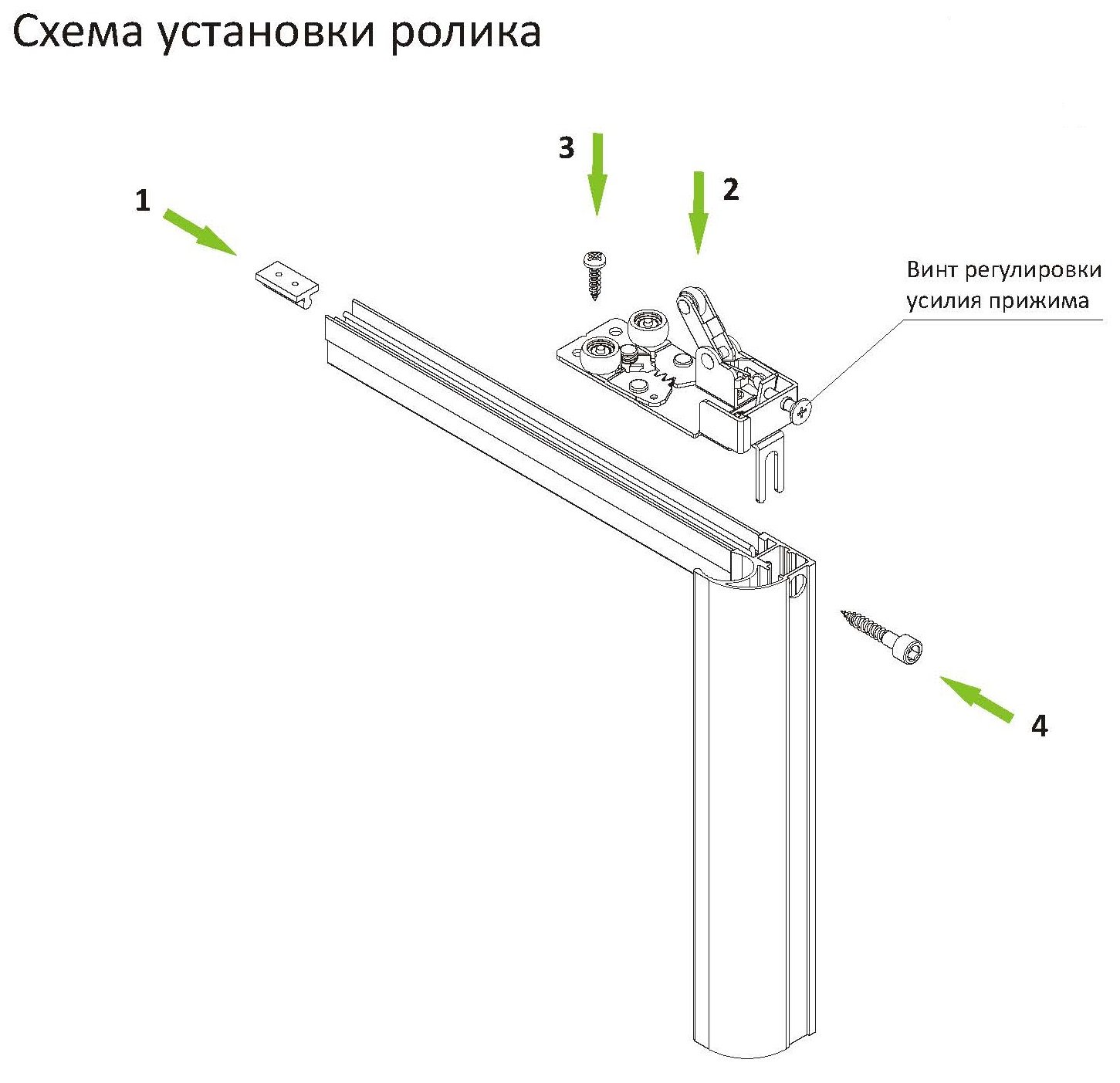 Схема установки ролика

3

2

1

Винт регулировки усилия прижима

4