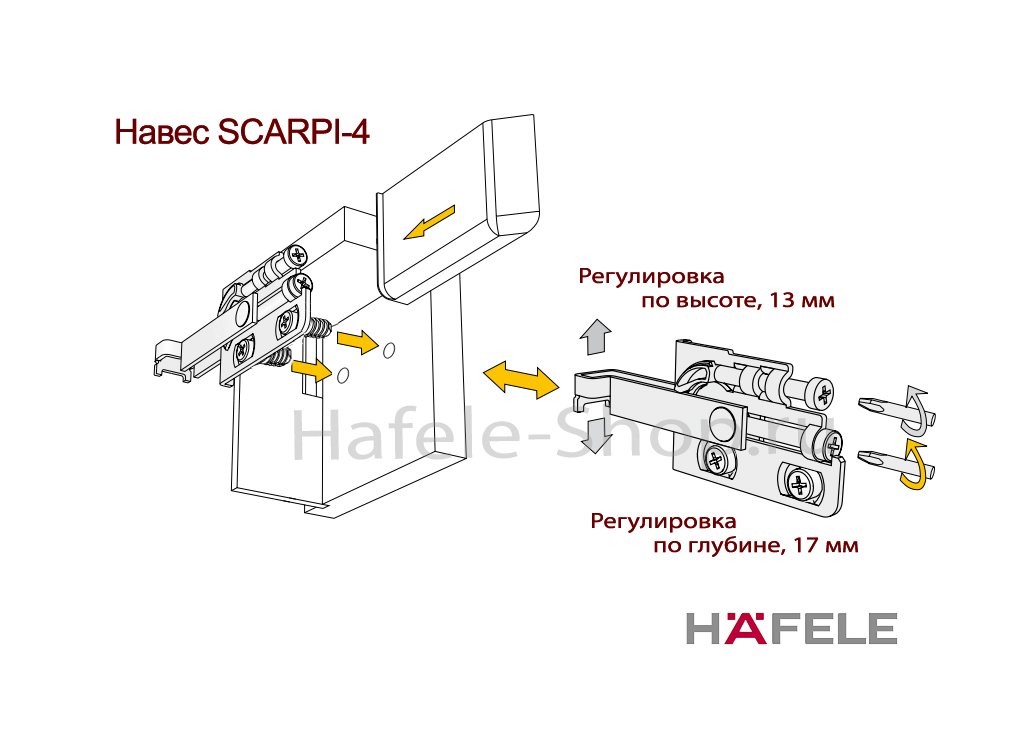 Навес SCARPI-4

Регулировка
по высоте, 13 мм

Hafele-Shop.ru

Регулировка
по глубине, 17 мм

HÄFELE