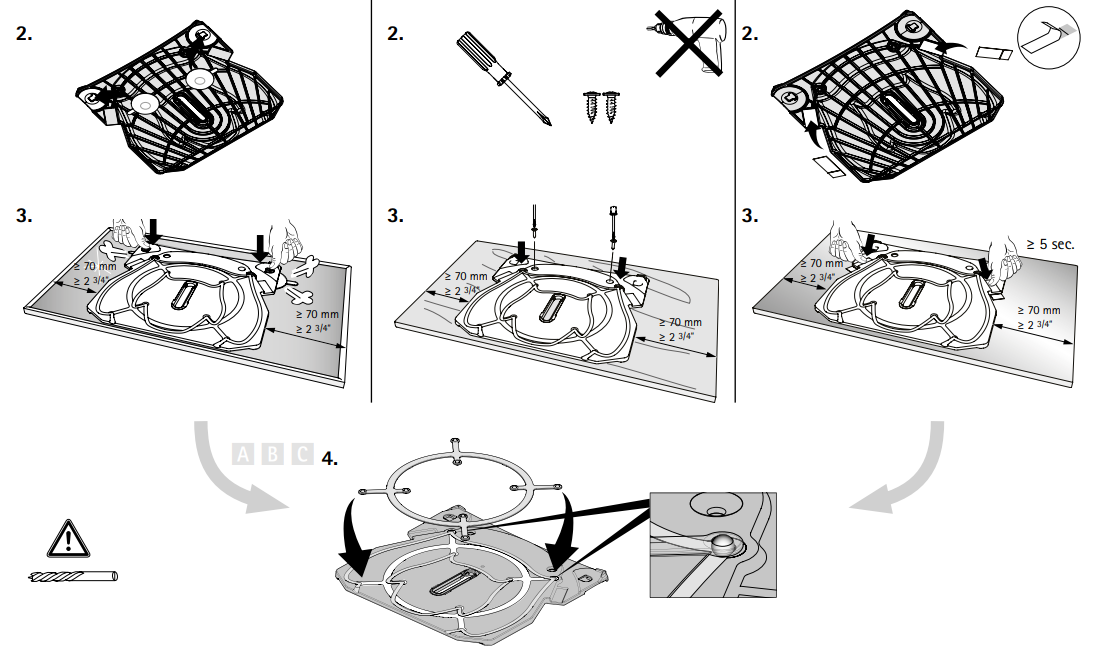 2.

3.

≥ 70 mm
≥ 2 3/4"

≥ 70 mm
≥ 2 3/4"

2.

3.

≥ 70 mm
≥ 2 3/4"

≥ 70 mm
≥ 2 3/4"

2.

3.

≥ 5 sec.

≥ 70 mm
≥ 2 3/4"

≥ 70 mm
≥ 2 3/4"

A B C 4.